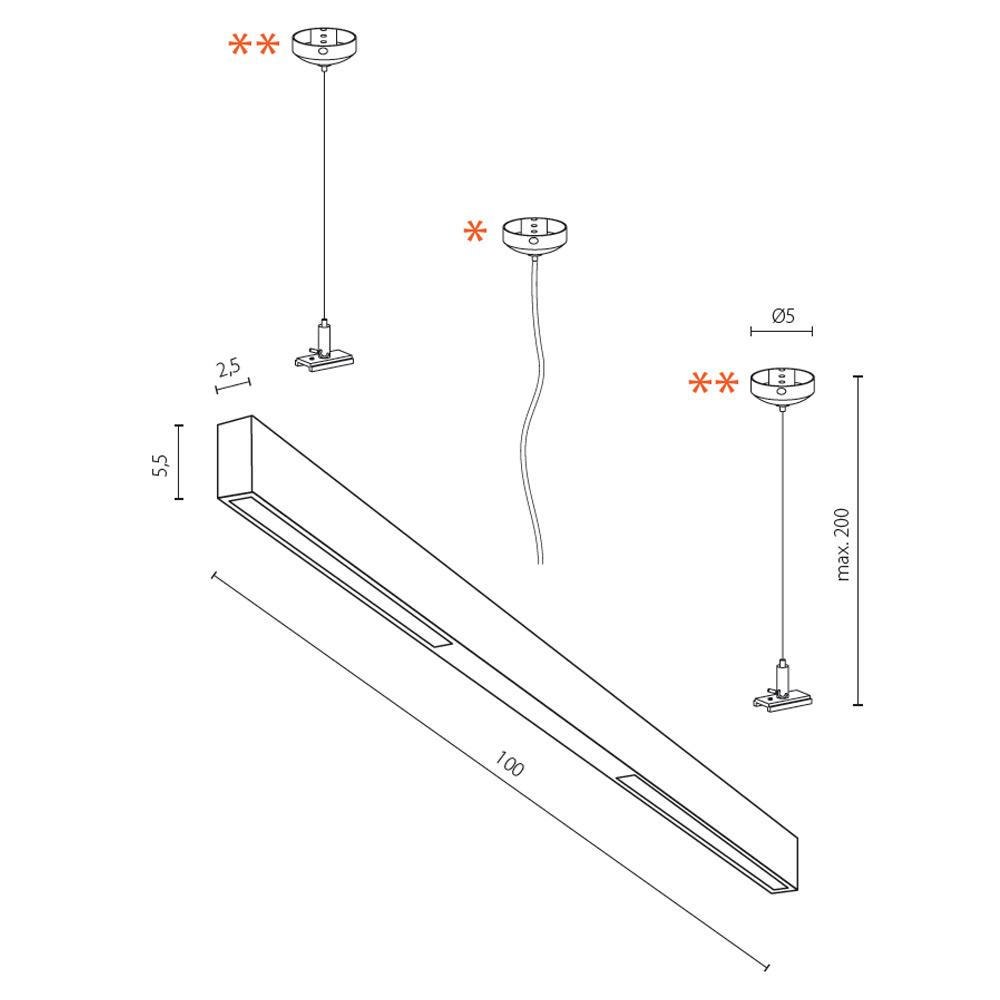 **

*

Ø5

**

2,5

5,5

max. 200

100