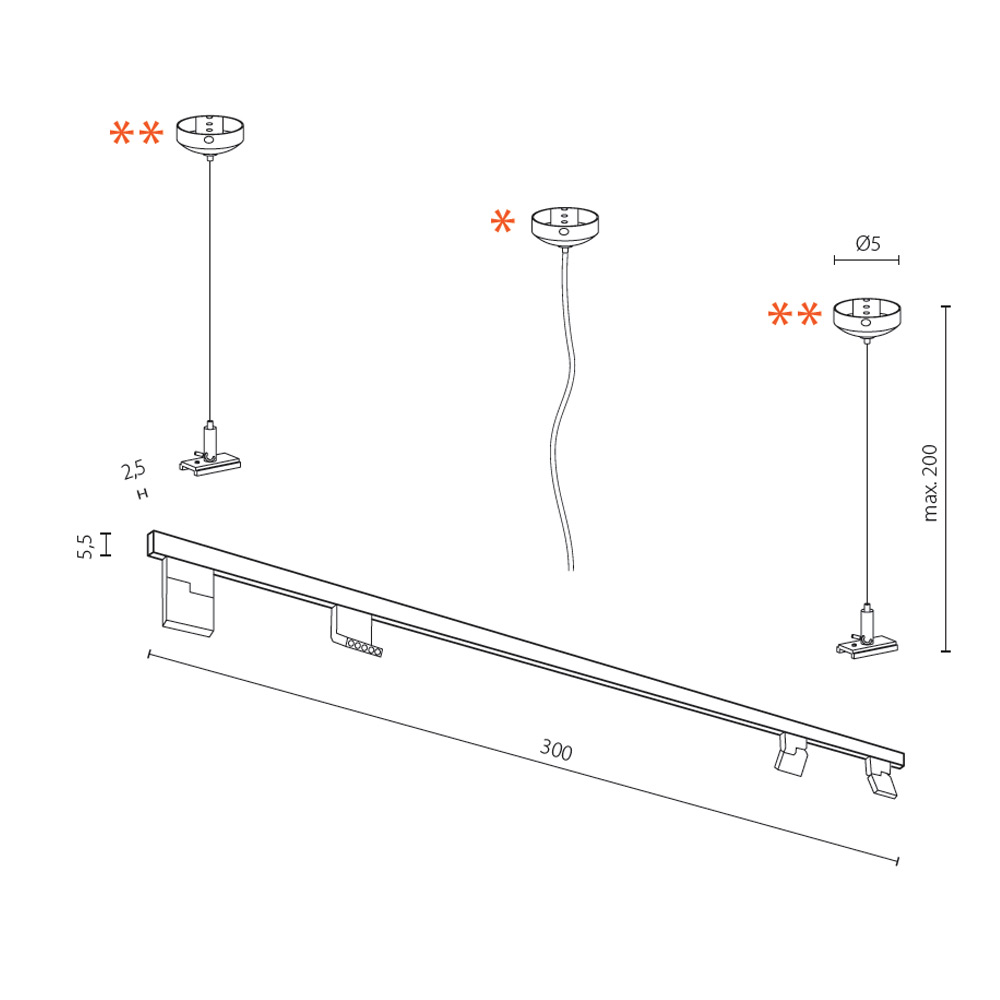 **
*
Ø5
**
max. 200
2,5
5,5
300