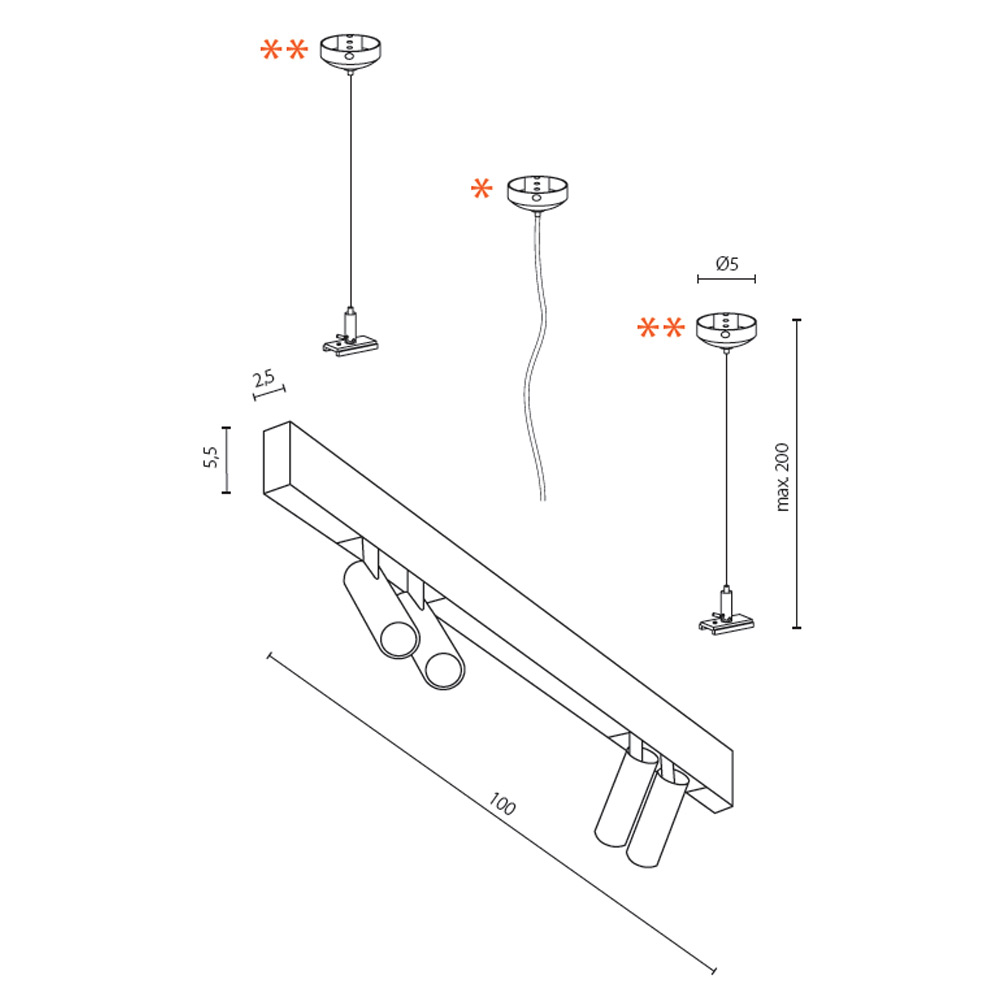 **
*
Ø5
**
2,5
5,5
max 200
100