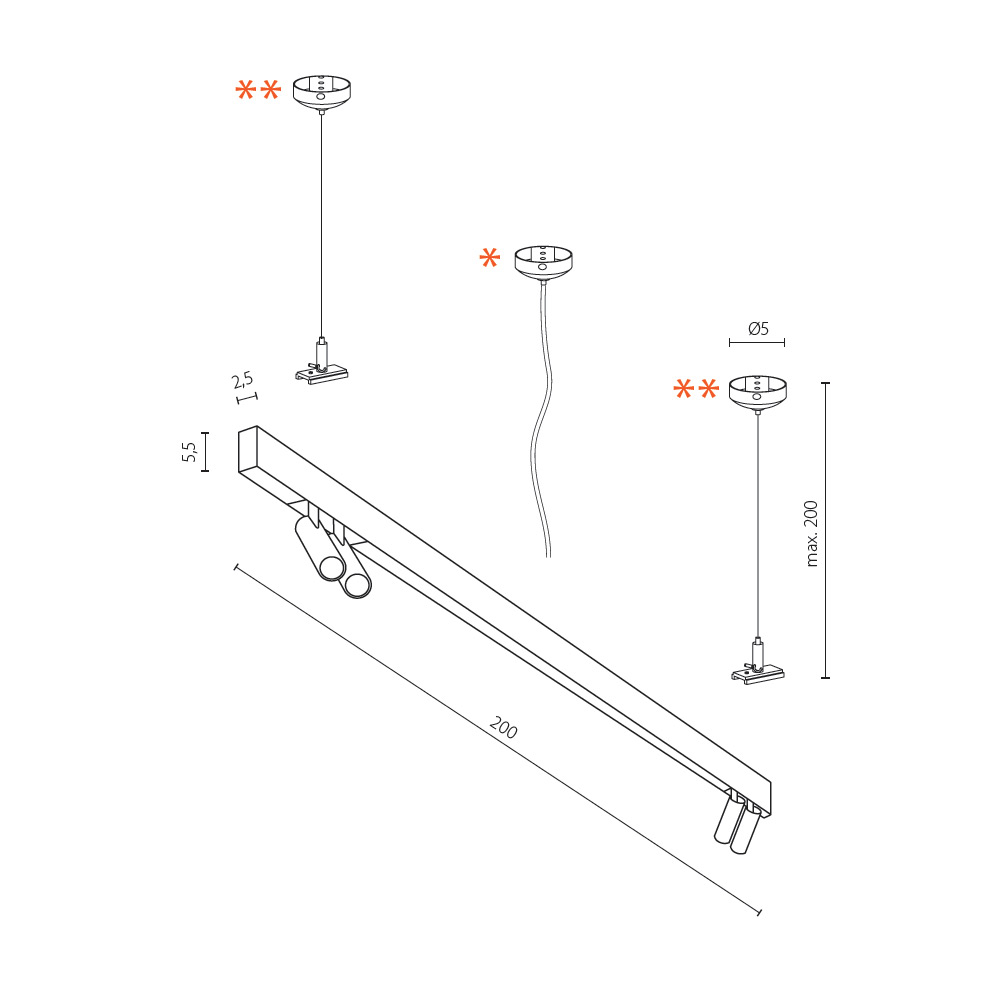 **

*

Ø5

**

2,5

5,5

max. 200

200