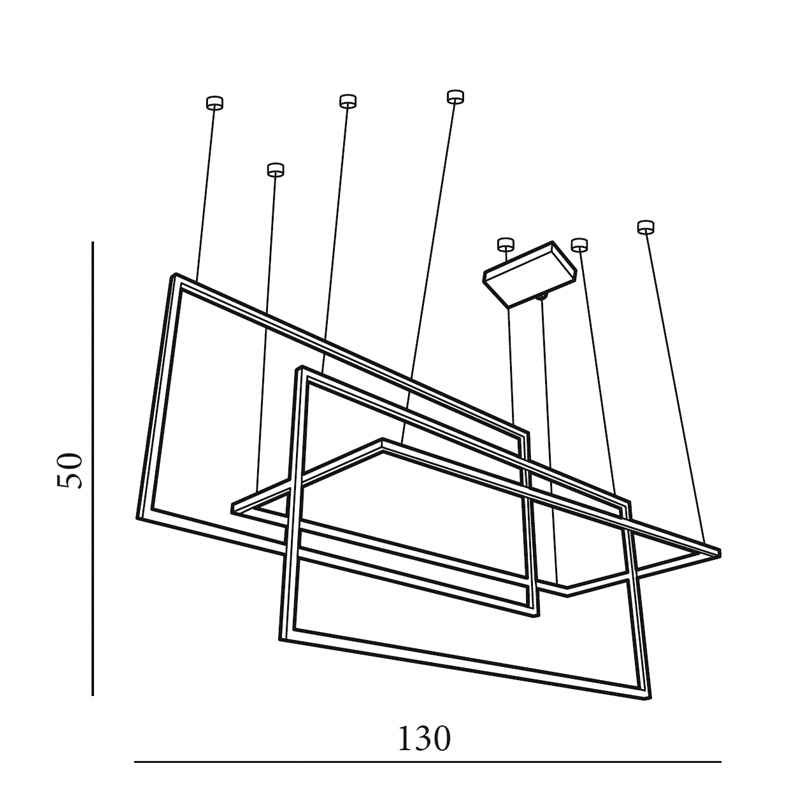 50

130