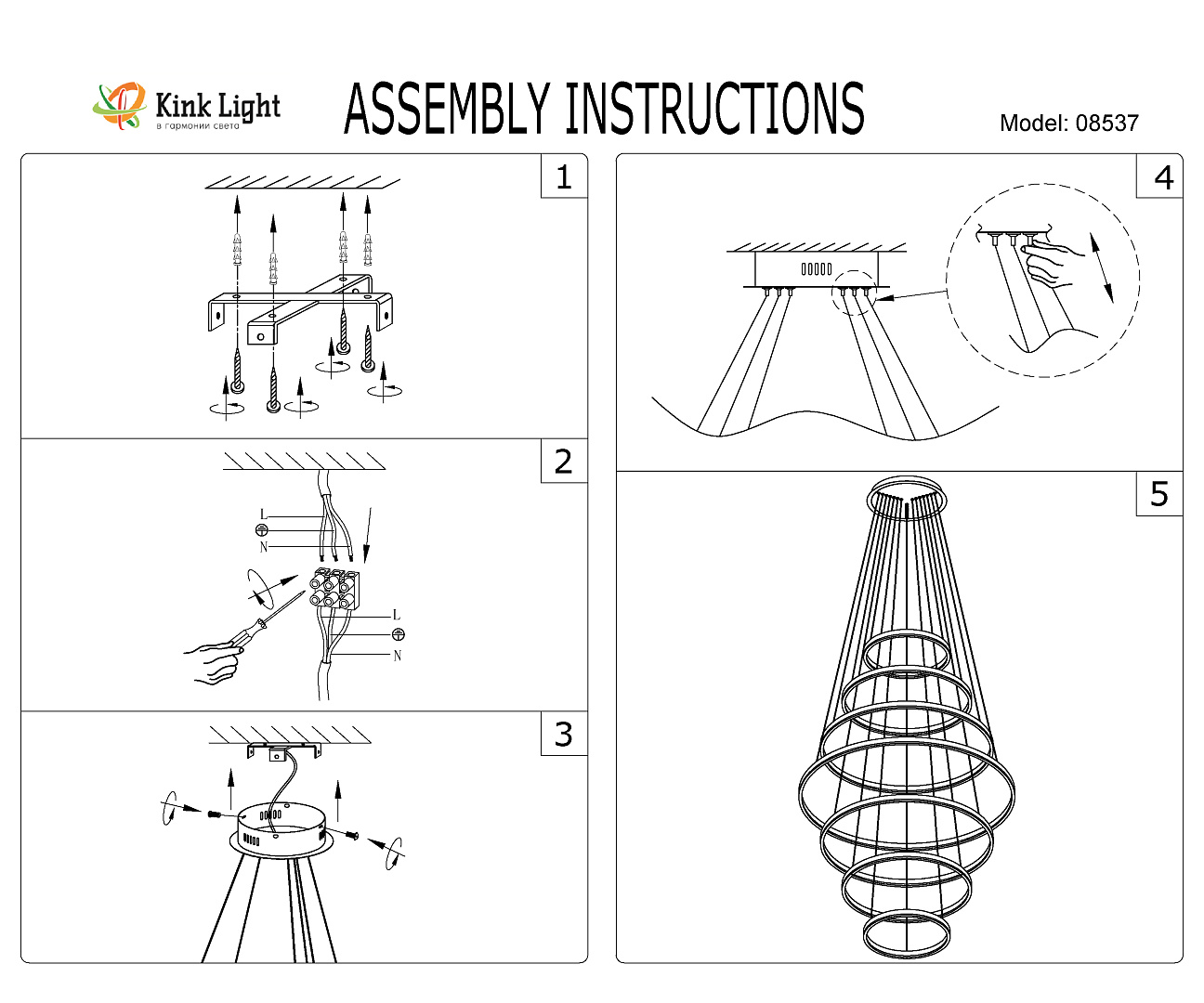 Kink Light
в гармонии света

ASSEMBLY INSTRUCTIONS

Model: 08537

1

2

L
N
L
N

3

4

5