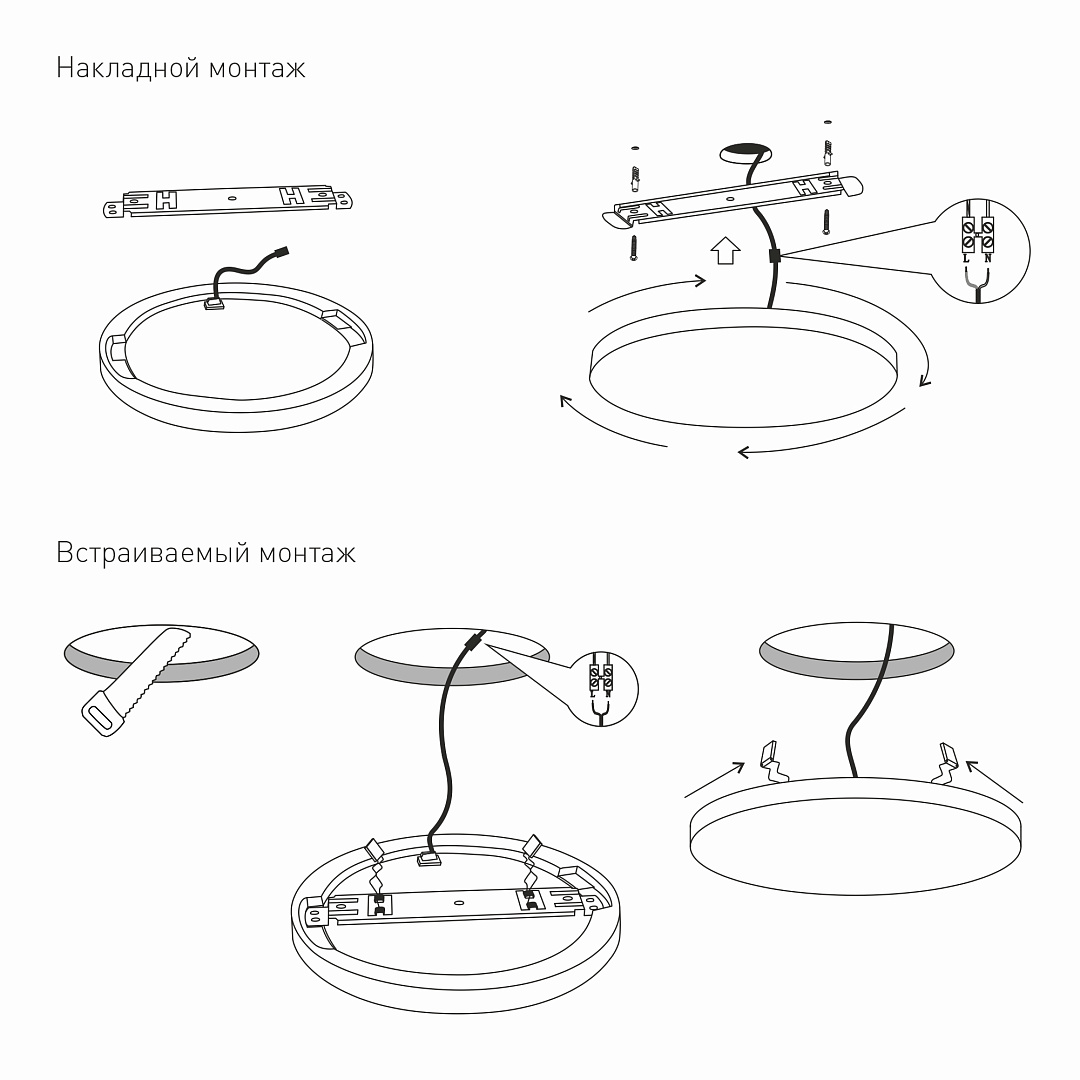 Накладной монтаж

L N

Встраиваемый монтаж

L N